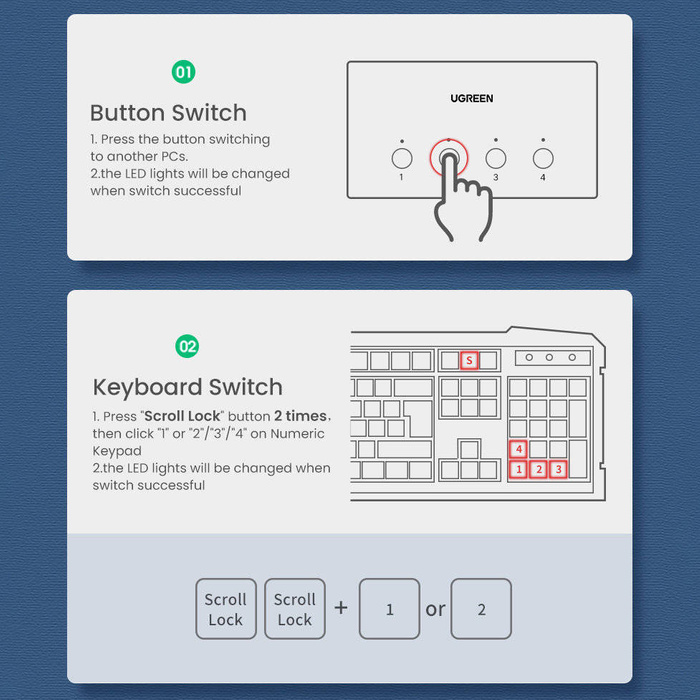 01

Button Switch

1. Press the button switching to another PCs.
2.the LED lights will be changed when switch successful

UGREEN

1 3 4

02

Keyboard Switch

1. Press "Scroll Lock" button 2 times, then click "1" or "2"/"3"/"4" on Numeric Keypad
2.the LED lights will be changed when switch successful

S

4
1 2 3

Scroll Lock Scroll Lock + 1 or 2